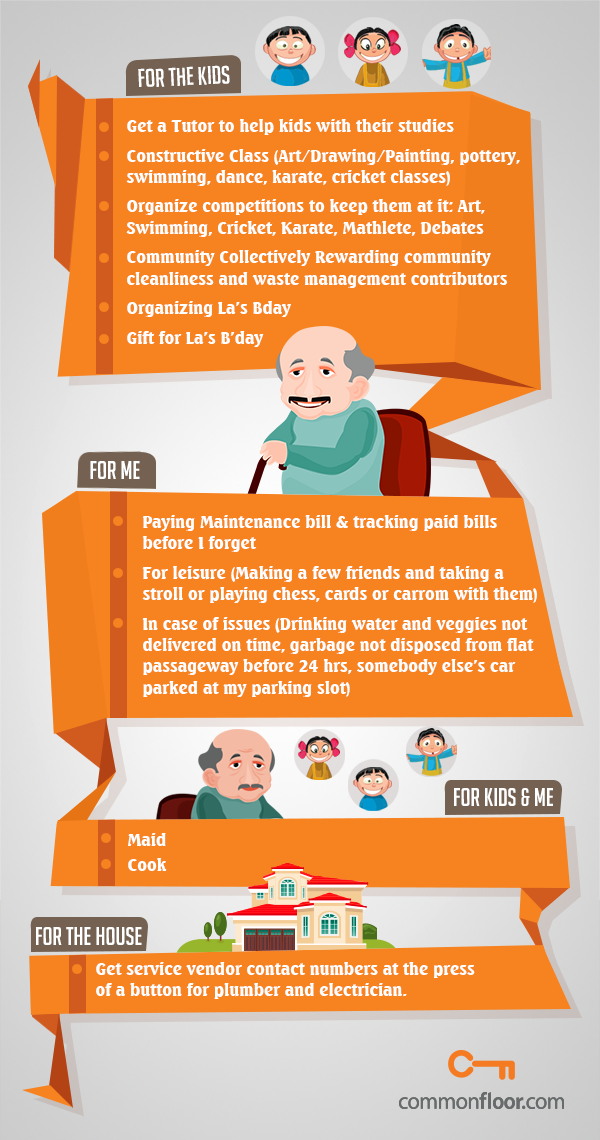 FOR THE KIDS

Get a Tutor to help kids with their studies

Constructive Class (Art/Drawing/Painting, pottery, swimming, dance, karate, cricket classes)

Organize competitions to keep them at it: Art, Swimming, Cricket, Karate, Mathlete, Debates

Community Collectively Rewarding community cleanliness and waste management contributors

Organizing La's Bday

Gift for La's B'day

FOR ME

Paying Maintenance bill & tracking paid bills before I forget

For leisure (Making a few friends and taking a stroll or playing chess, cards or carrom with them)

In case of issues (Drinking water and veggies not delivered on time, garbage not disposed from flat passageway before 24 hrs, somebody else's car parked at my parking slot)

FOR KIDS & ME

Maid

Cook

FOR THE HOUSE

Get service vendor contact numbers at the press of a button for plumber and electrician.

commonfloor.com